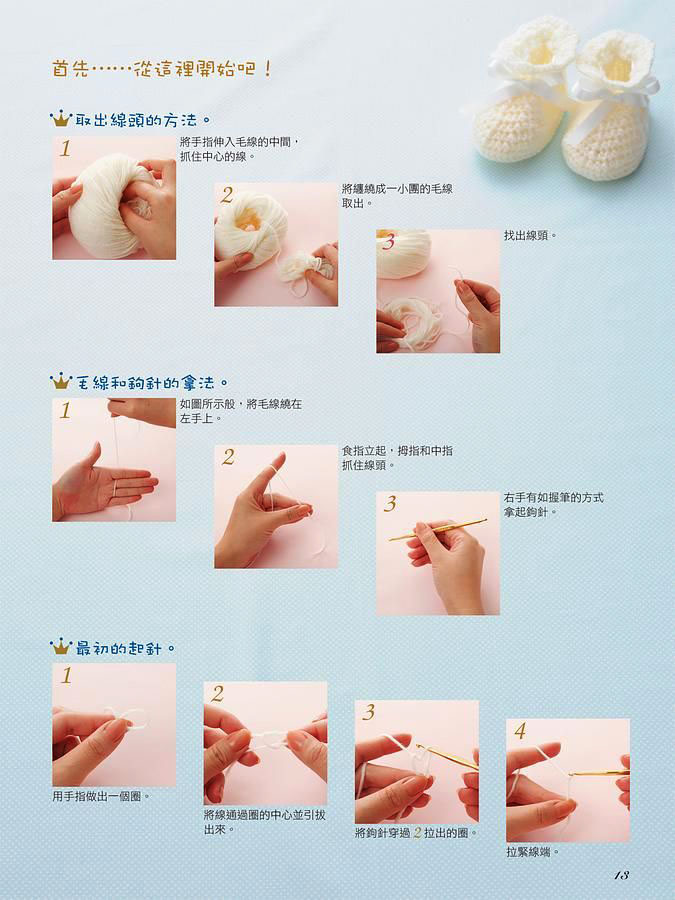 首先……從這裡開始吧！

取出線頭的方法。

1
將手指伸入毛線的中間，抓住中心的線。

2
將纏繞成一小團的毛線取出。

3
找出線頭。

毛線和鉤針的拿法。

1
如圖所示般，將毛線繞在左手上。

2
食指立起，拇指和中指抓住線頭。

3
右手有如握筆的方式拿起鉤針。

最初的起針。

1
用手指做出一個圈。

2
將線通過圈的中心並引拔出來。

3
將鉤針穿過 2 拉出的圈。

4
拉緊線端。

13