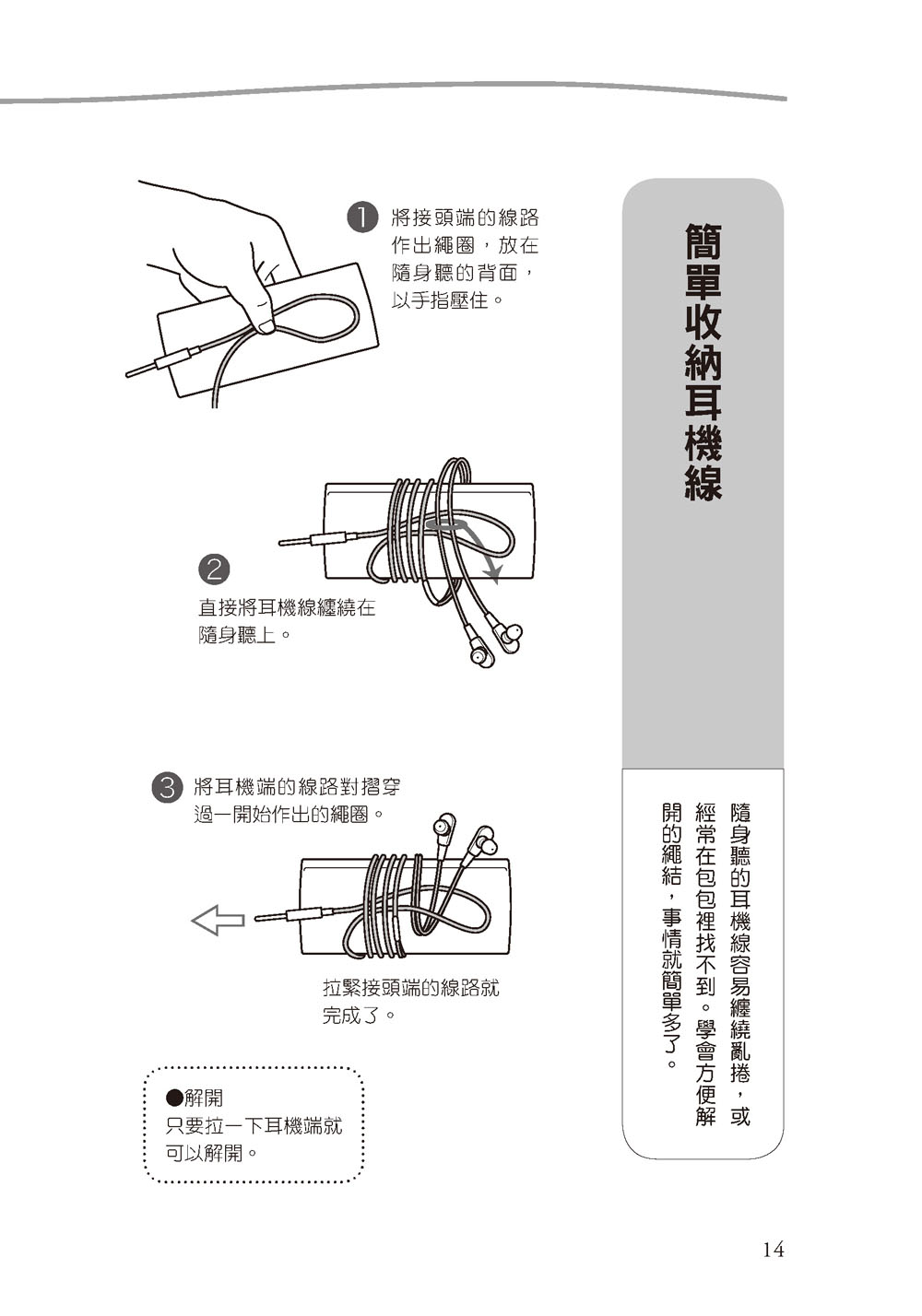 簡單收納耳機線

隨身聽的耳機線容易纏繞亂捲，或經常在包包裡找不到。學會方便解開的繩結，事情就簡單多了。

1 將接頭端的線路作出繩圈，放在隨身聽的背面，以手指壓住。

2 直接將耳機線纏繞在隨身聽上。

3 將耳機端的線路對摺穿過一開始作出的繩圈。

拉緊接頭端的線路就完成了。

●解開
只要拉一下耳機端就可以解開。

14