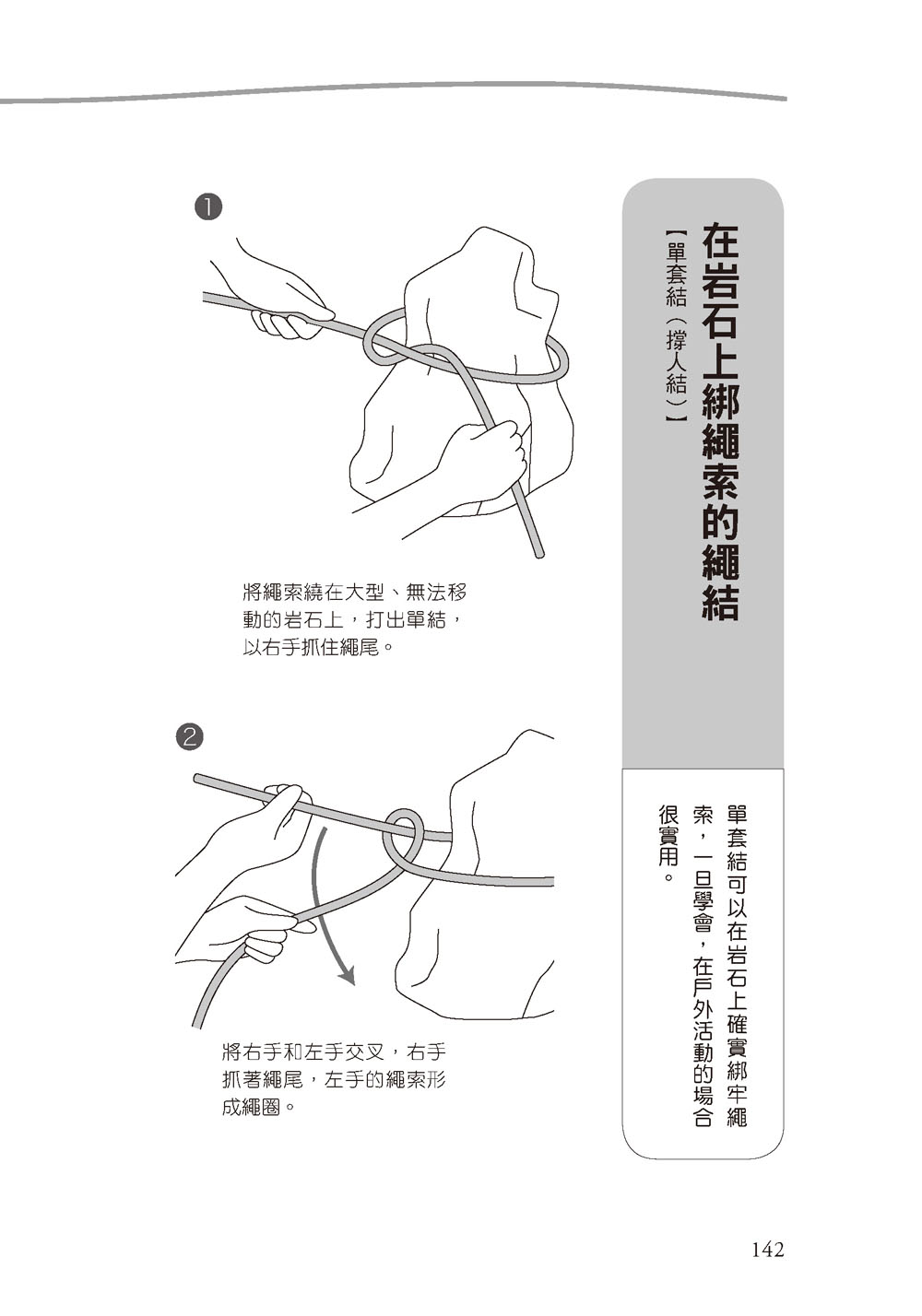 在岩石上綁繩索的繩結

【單套結（撐人結）】

單套結可以在岩石上確實綁牢繩索，一旦學會，在戶外活動的場合很實用。

❶

將繩索繞在大型、無法移動的岩石上，打出單結，以右手抓住繩尾。

❷

將右手和左手交叉，右手抓著繩尾，左手的繩索形成繩圈。

142