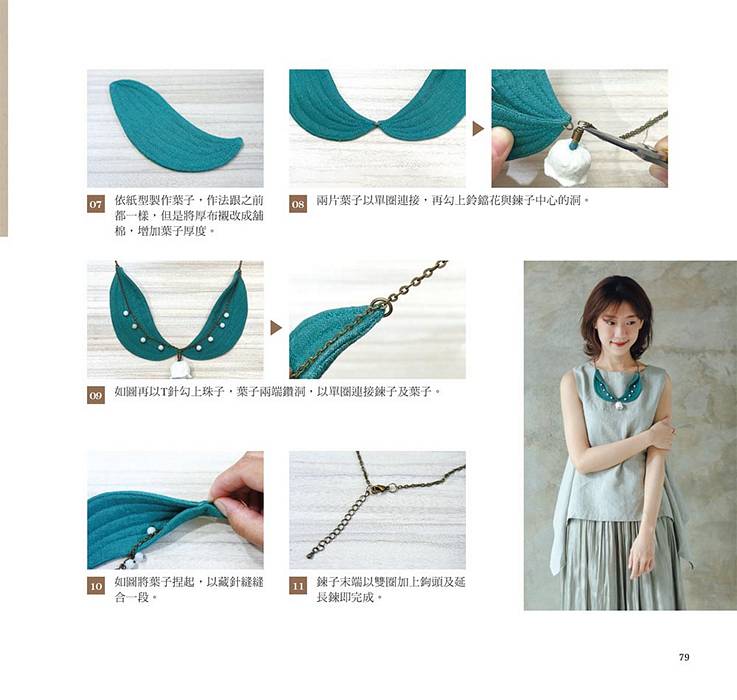 07 依紙型製作葉子，作法跟之前都一樣，但是將厚布襯改成舖棉，增加葉子厚度。

08 兩片葉子以單圈連接，再勾上鈴鐺花與鍊子中心的洞。

09 如圖再以T針勾上珠子，葉子兩端鑽洞，以單圈連接鍊子及葉子。

10 如圖將葉子捏起，以藏針縫縫合一段。

11 鍊子末端以雙圈加上鉤頭及延長鍊即完成。

79